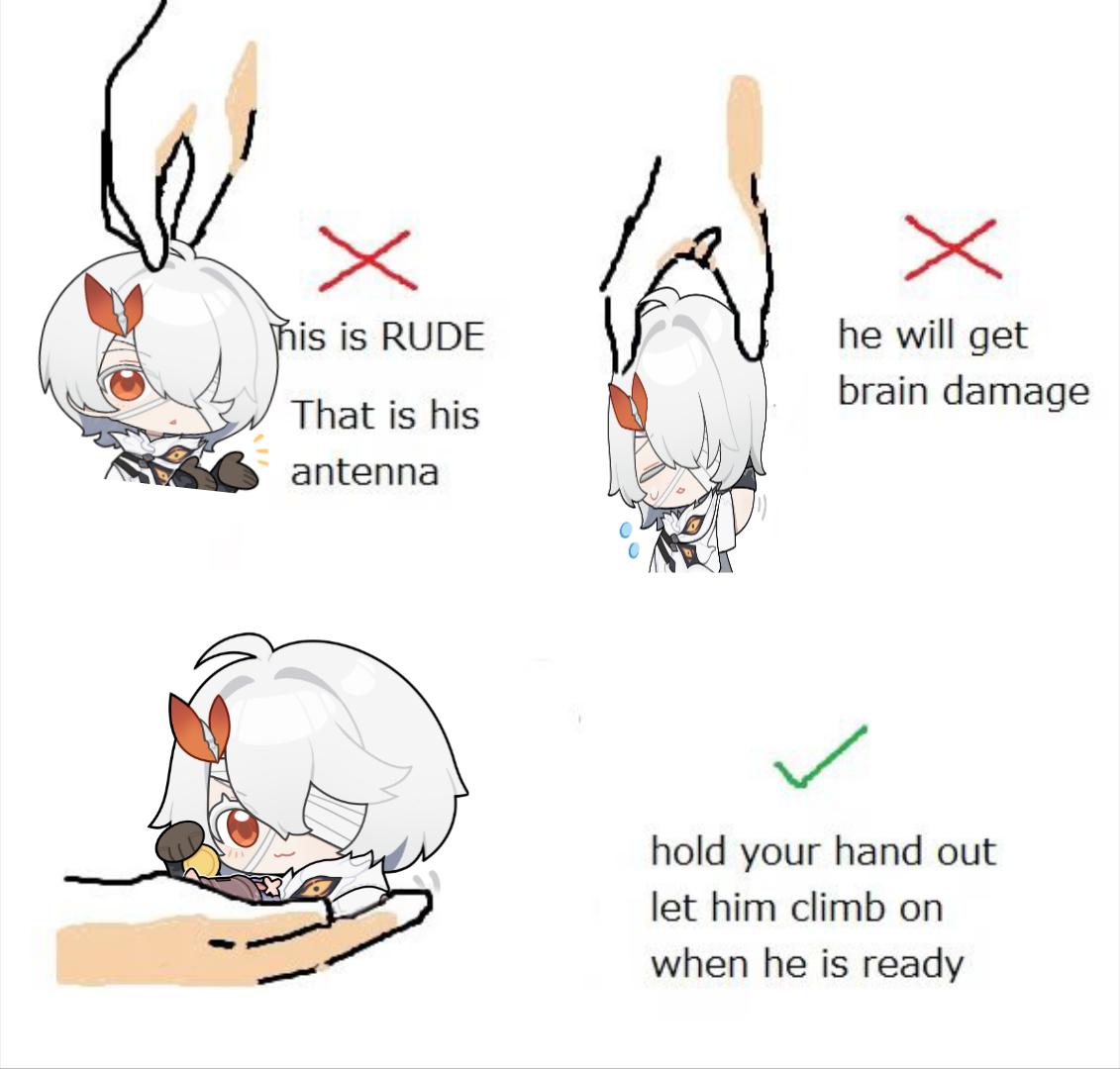 his is RUDE

That is his antenna

he will get brain damage

hold your hand out let him climb on when he is ready